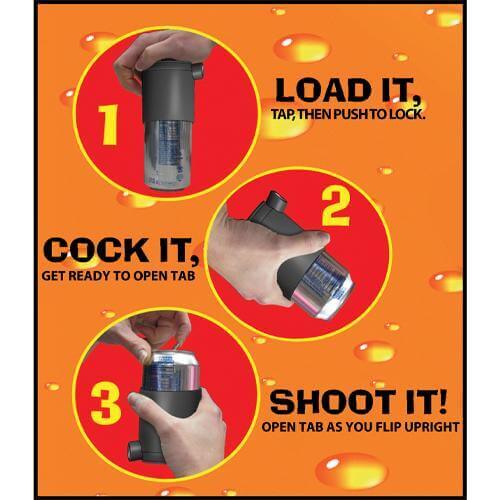 1

LOAD IT,
TAP, THEN PUSH TO LOCK.

2

COCK IT,
GET READY TO OPEN TAB

3

SHOOT IT!
OPEN TAB AS YOU FLIP UPRIGHT